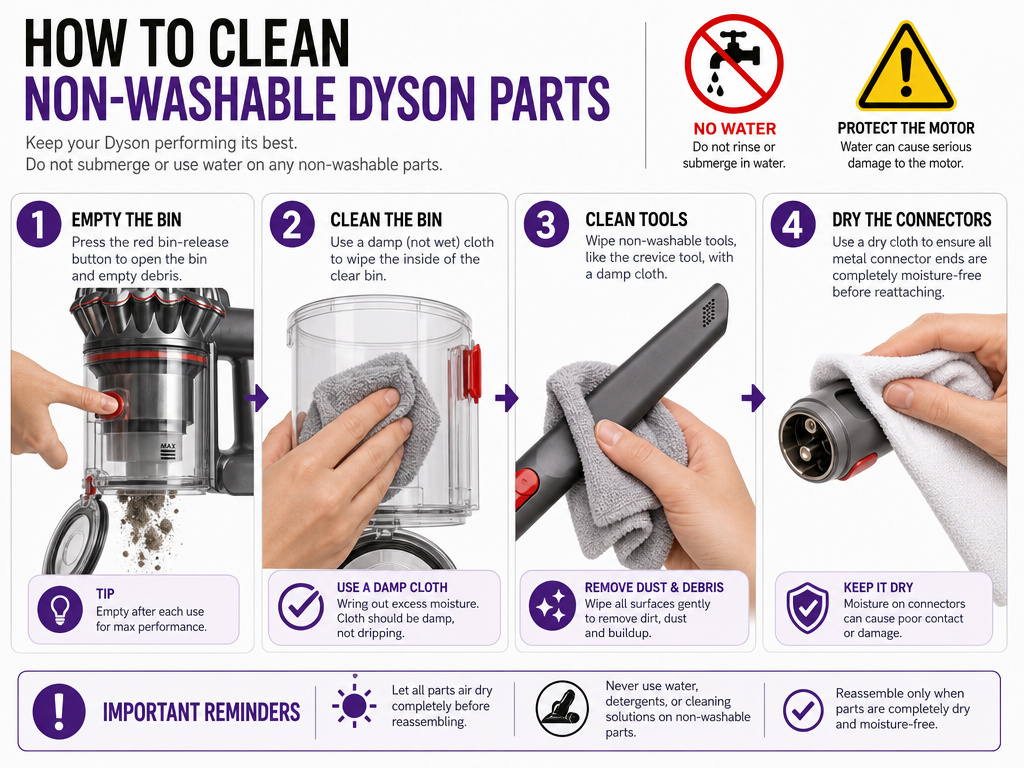 HOW TO CLEAN
NON-WASHABLE DYSON PARTS

Keep your Dyson performing its best.
Do not submerge or use water on any non-washable parts.

NO WATER
Do not rinse or submerge in water.

PROTECT THE MOTOR
Water can cause serious damage to the motor.

1 EMPTY THE BIN
Press the red bin-release button to open the bin and empty debris.

MAX

TIP
Empty after each use for max performance.

2 CLEAN THE BIN
Use a damp (not wet) cloth to wipe the inside of the clear bin.

USE A DAMP CLOTH
Wring out excess moisture. Cloth should be damp, not dripping.

3 CLEAN TOOLS
Wipe non-washable tools, like the crevice tool, with a damp cloth.

REMOVE DUST & DEBRIS
Wipe all surfaces gently to remove dirt, dust and buildup.

4 DRY THE CONNECTORS
Use a dry cloth to ensure all metal connector ends are completely moisture-free before reattaching.

KEEP IT DRY
Moisture on connectors can cause poor contact or damage.

IMPORTANT REMINDERS

Let all parts air dry completely before reassembling.

Never use water, detergents, or cleaning solutions on non-washable parts.

Reassemble only when parts are completely dry and moisture-free.