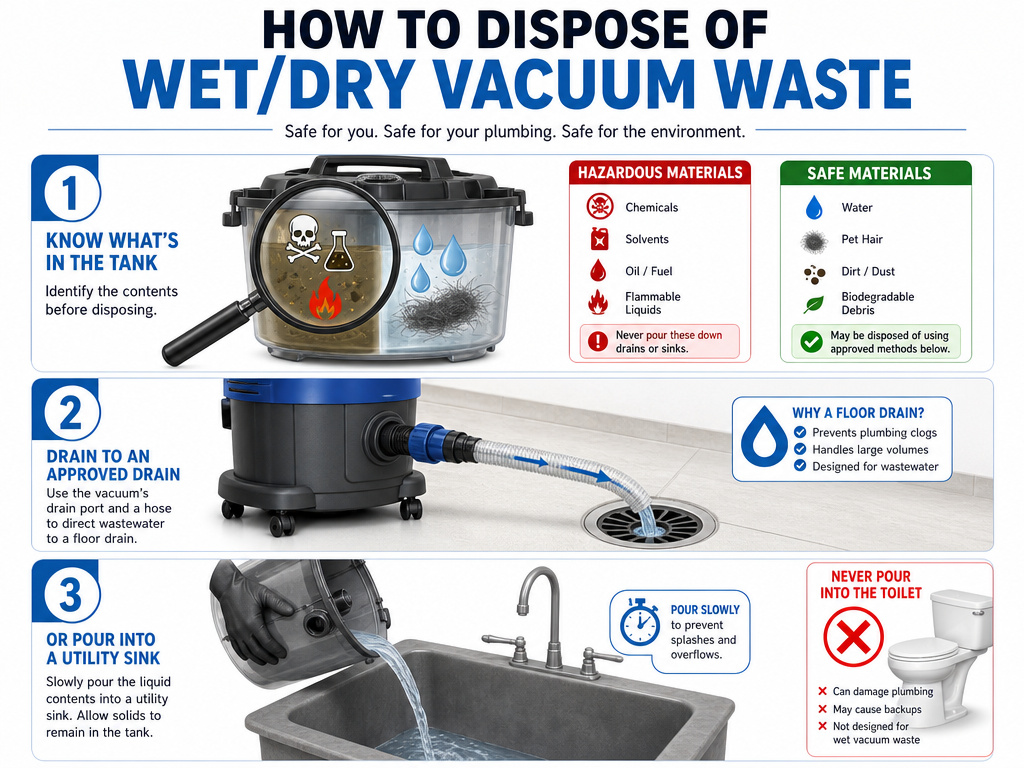 HOW TO DISPOSE OF
WET/DRY VACUUM WASTE

Safe for you. Safe for your plumbing. Safe for the environment.

1
KNOW WHAT'S IN THE TANK
Identify the contents before disposing.

HAZARDOUS MATERIALS
Chemicals
Solvents
Oil / Fuel
Flammable Liquids
Never pour these down drains or sinks.

SAFE MATERIALS
Water
Pet Hair
Dirt / Dust
Biodegradable Debris
May be disposed of using approved methods below.

2
DRAIN TO AN APPROVED DRAIN
Use the vacuum's drain port and a hose to direct wastewater to a floor drain.

WHY A FLOOR DRAIN?
Prevents plumbing clogs
Handles large volumes
Designed for wastewater

3
OR POUR INTO A UTILITY SINK
Slowly pour the liquid contents into a utility sink. Allow solids to remain in the tank.

POUR SLOWLY to prevent splashes and overflows.

NEVER POUR INTO THE TOILET
Can damage plumbing
May cause backups
Not designed for wet vacuum waste